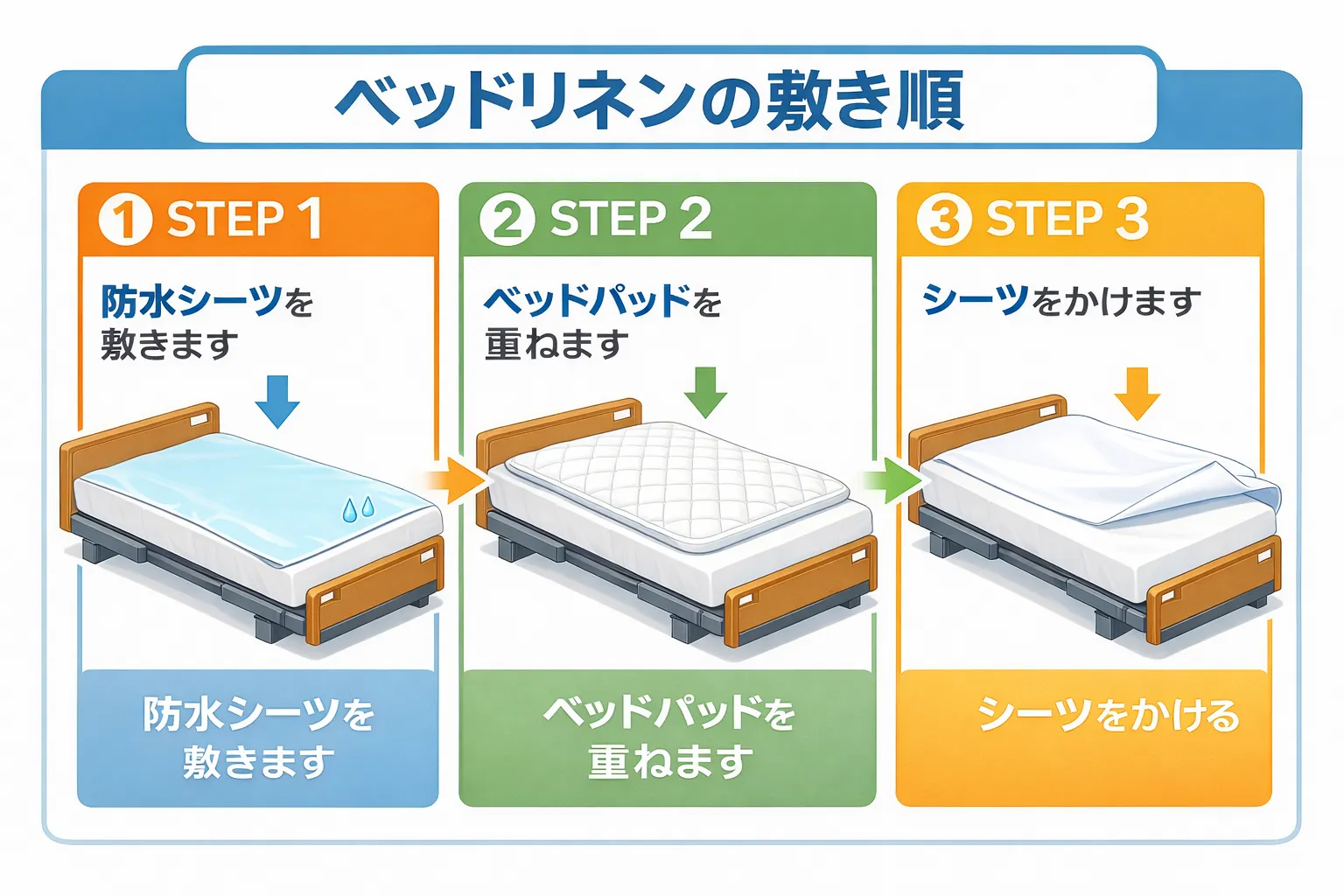 ベッドリネンの敷き順

1 STEP 1

防水シーツを敷きます

防水シーツを敷きます

2 STEP 2

ベッドパッドを重ねます

ベッドパッドを重ねます

3 STEP 3

シーツをかけます

シーツをかける